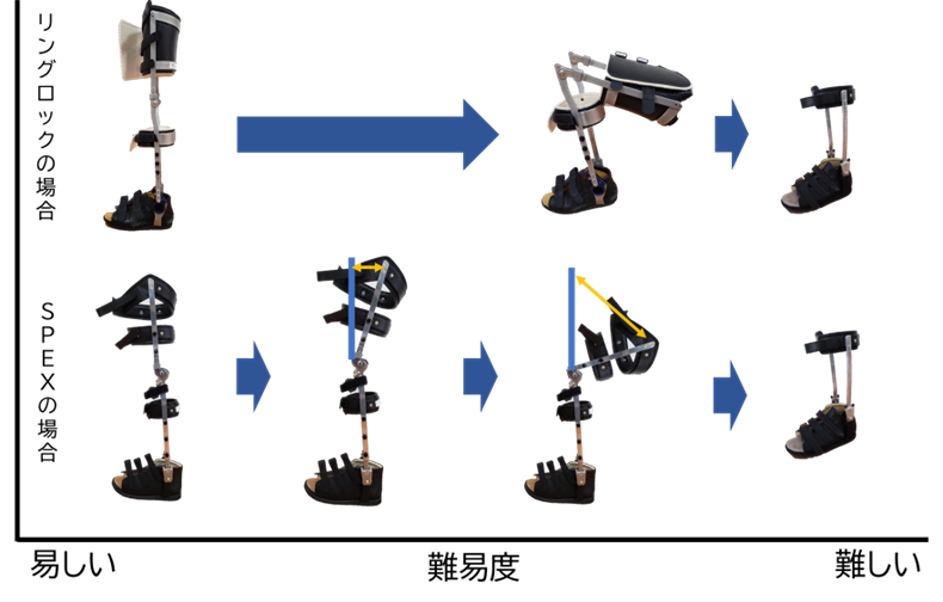 リングロックの場合

SPEXの場合

易しい
難易度
難しい